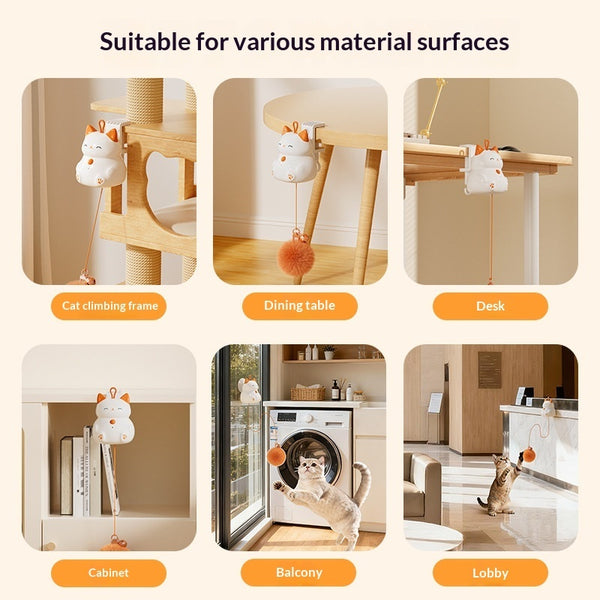 Suitable for various material surfaces

Cat climbing frame

Dining table

Desk

Cabinet

Balcony

Lobby